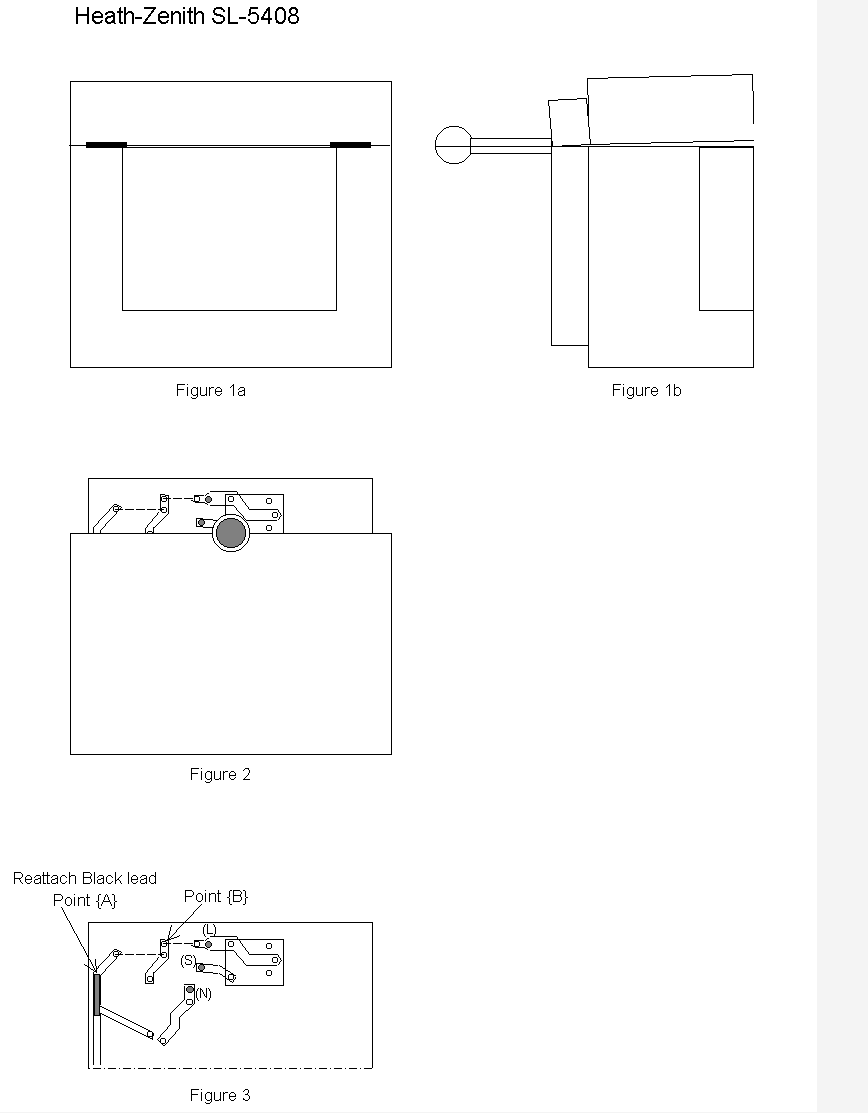 Heath-Zenith SL-5408

Figure 1a

Figure 1b

Figure 2

Reattach Black lead
Point {A}

Point {B}

(L)

(S)

(N)

Figure 3